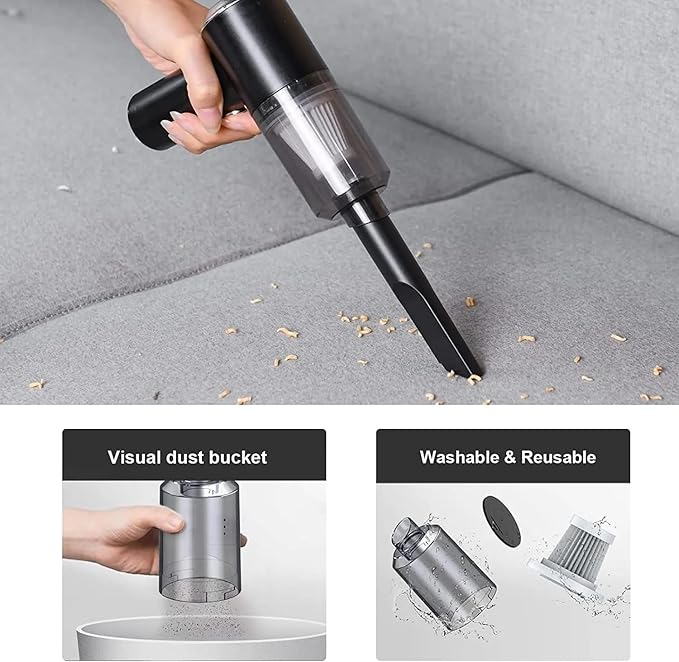 Visual dust bucket

Washable & Reusable